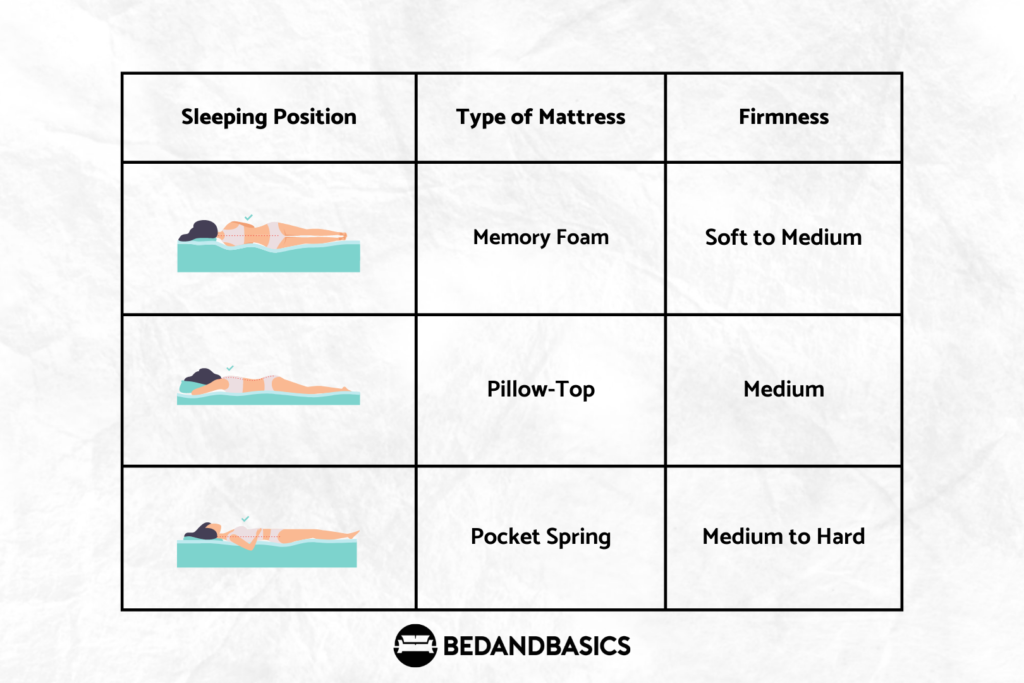 | Sleeping Position | Type of Mattress | Firmness |
|---|---|---|
| | Memory Foam | Soft to Medium |
| | Pillow-Top | Medium |
| | Pocket Spring | Medium to Hard |

BEDANDBASICS