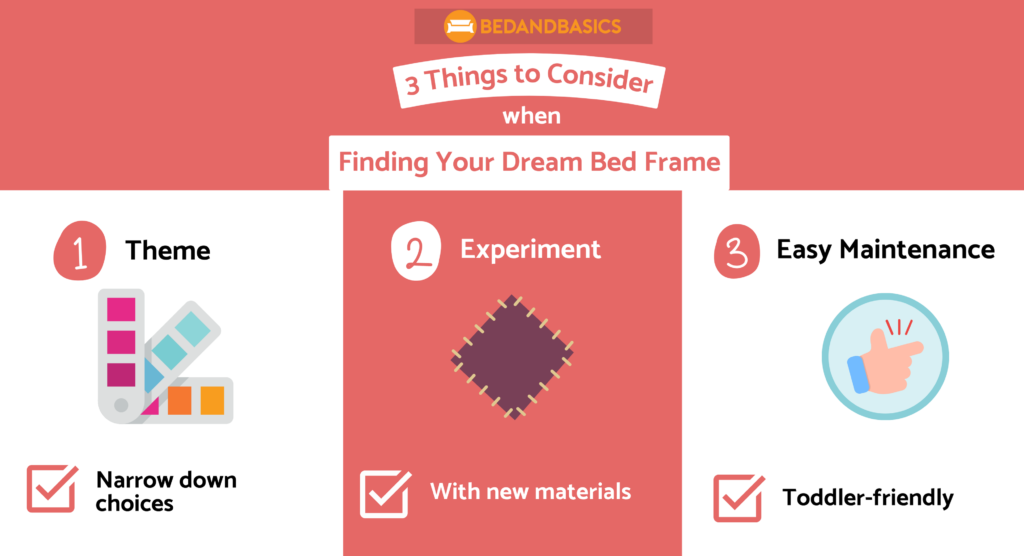 BEDANDBASICS

3 Things to Consider when Finding Your Dream Bed Frame

1 Theme

Narrow down choices

2 Experiment

With new materials

3 Easy Maintenance

Toddler-friendly