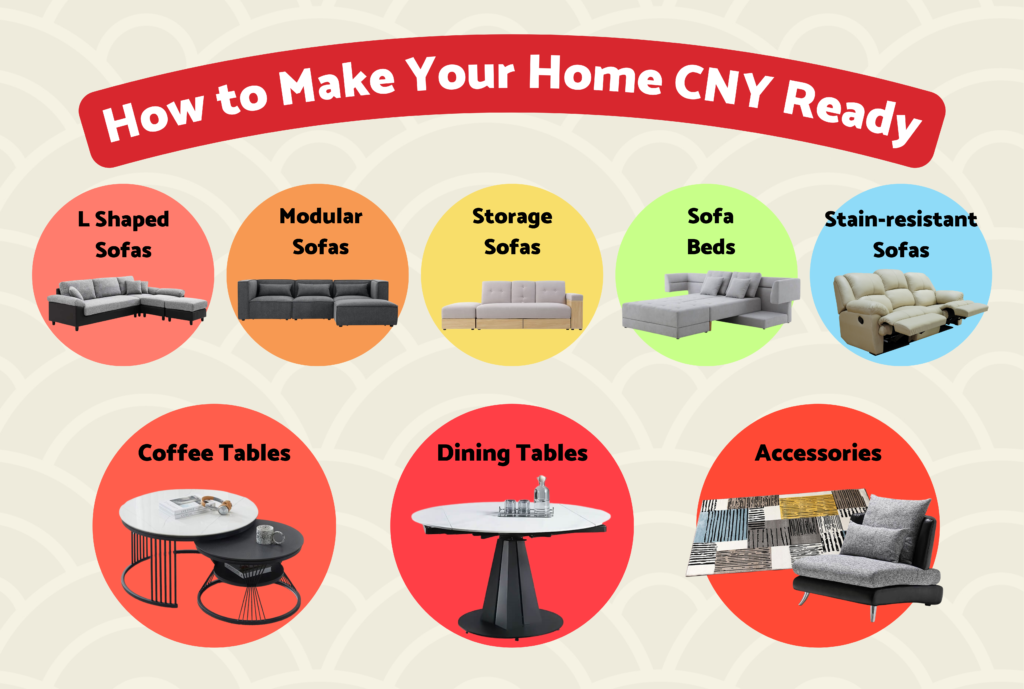 How to Make Your Home CNY Ready

L Shaped Sofas

Modular Sofas

Storage Sofas

Sofa Beds

Stain-resistant Sofas

Coffee Tables

Dining Tables

Accessories