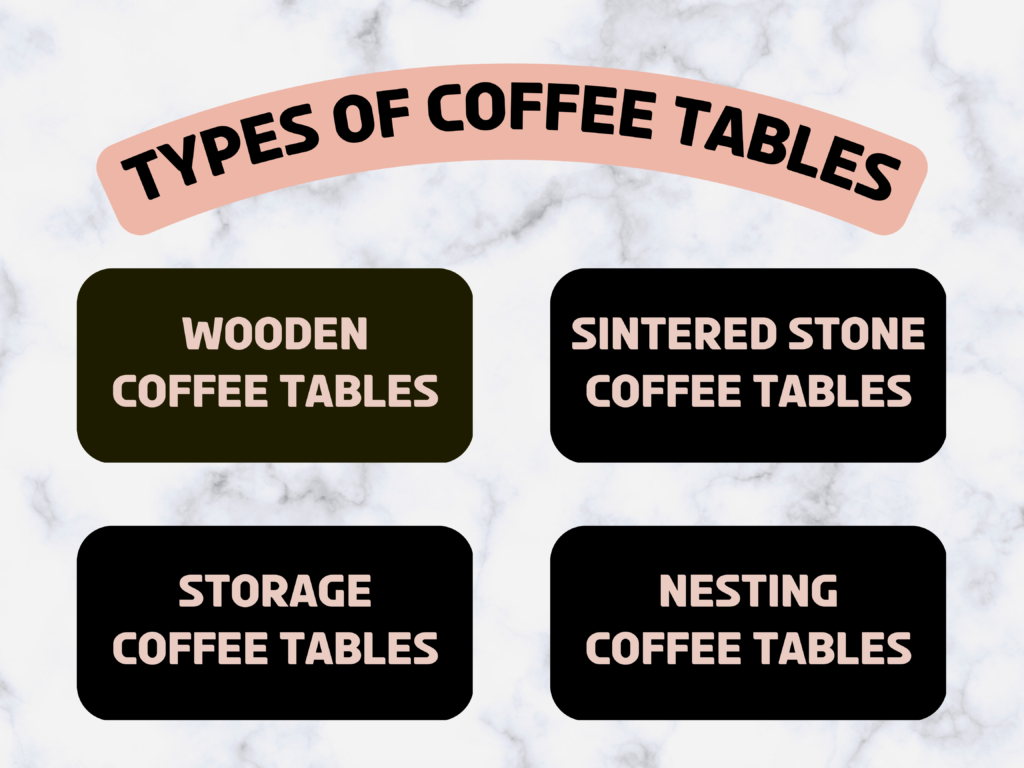 TYPES OF COFFEE TABLES

WOODEN COFFEE TABLES

SINTERED STONE COFFEE TABLES

STORAGE COFFEE TABLES

NESTING COFFEE TABLES