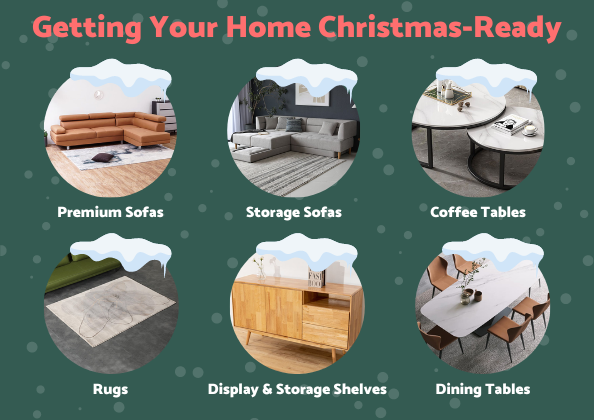 Getting Your Home Christmas-Ready

Premium Sofas

Storage Sofas

Coffee Tables

Rugs

Display & Storage Shelves

Dining Tables