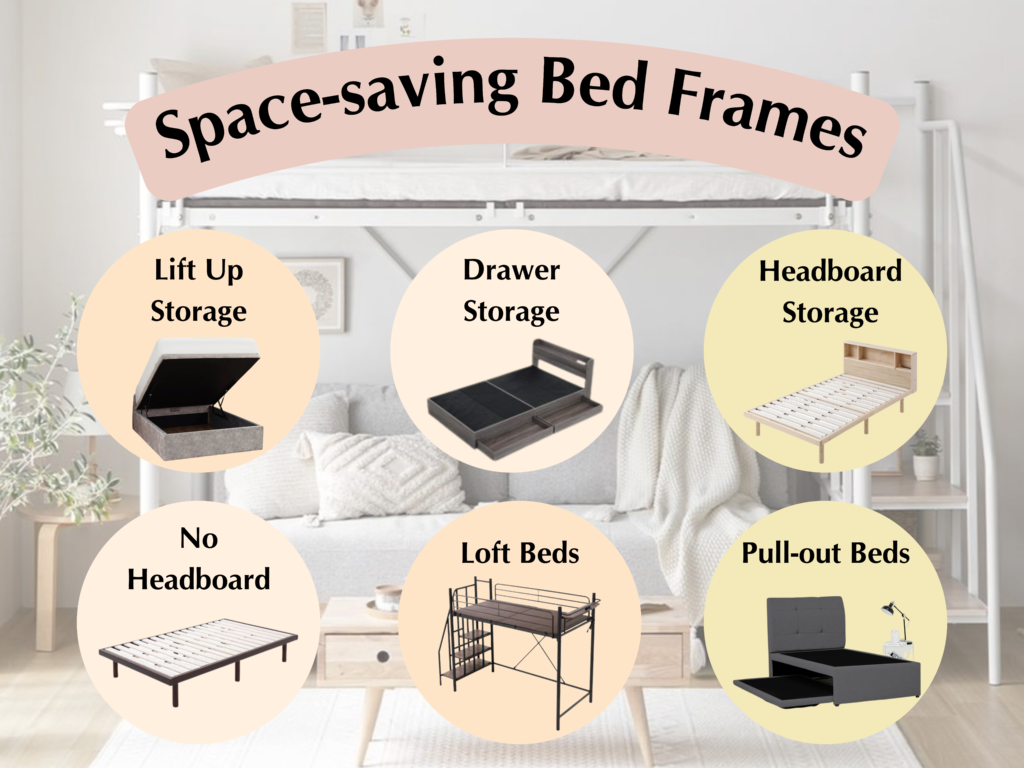 Space-saving Bed Frames

Lift Up Storage

Drawer Storage

Headboard Storage

No Headboard

Loft Beds

Pull-out Beds