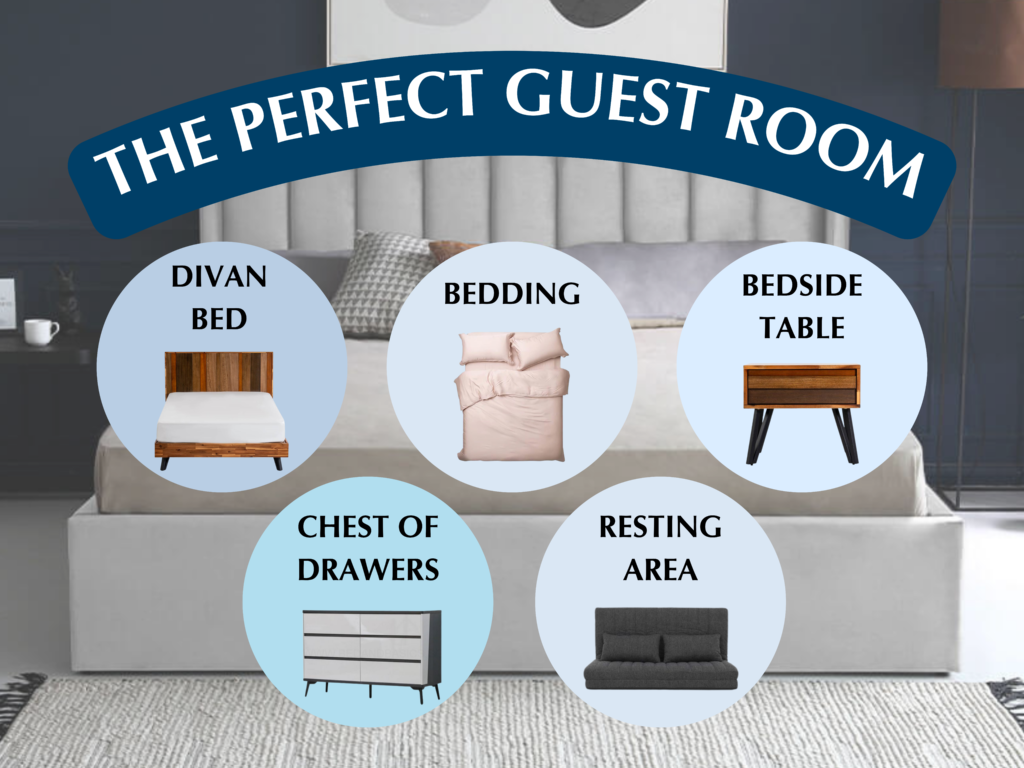 THE PERFECT GUEST ROOM

DIVAN BED

BEDDING

BEDSIDE TABLE

CHEST OF DRAWERS

RESTING AREA